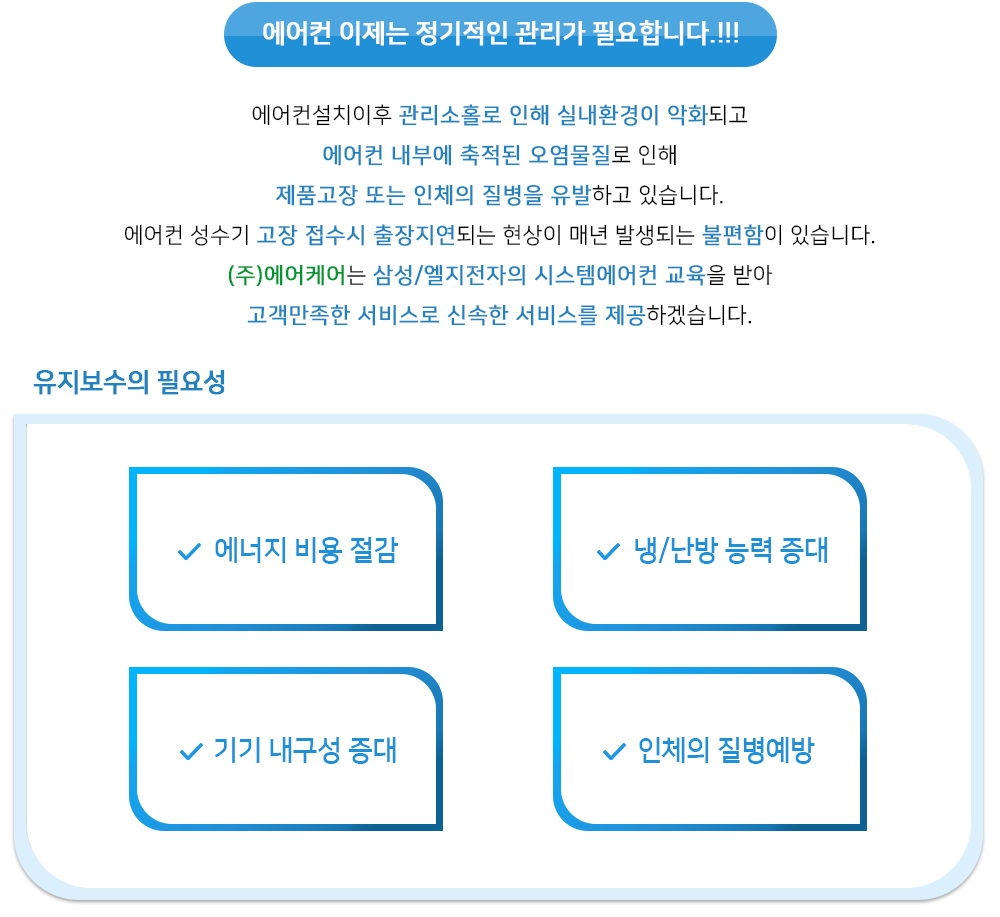 에어컨 이제는 정기적인 관리가 필요합니다.!!!

에어컨설치이후 관리소홀로 인해 실내환경이 악화되고
에어컨 내부에 축적된 오염물질로 인해
제품고장 또는 인체의 질병을 유발하고 있습니다.
에어컨 성수기 고장 접수시 출장지연되는 현상이 매년 발생되는 불편함이 있습니다.
(주)에어케어는 삼성/엘지전자의 시스템에어컨 교육을 받아
고객만족한 서비스로 신속한 서비스를 제공하겠습니다.

유지보수의 필요성

✓ 에너지 비용 절감

✓ 냉/난방 능력 증대

✓ 기기 내구성 증대

✓ 인체의 질병예방